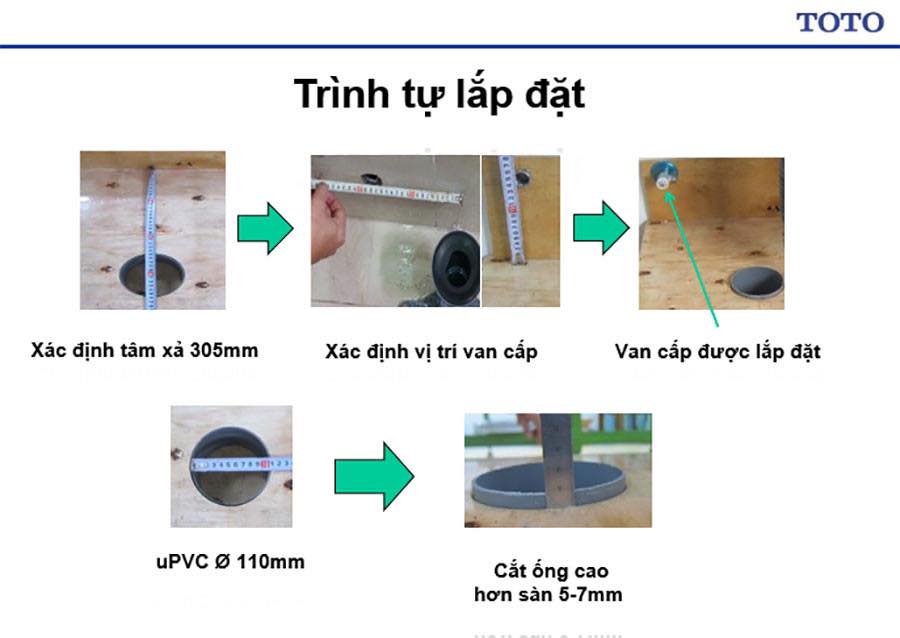 TOTO

Trình tự lắp đặt

Xác định tâm xả 305mm

Xác định vị trí van cấp

Van cấp được lắp đặt

uPVC Ø 110mm

Cắt ống cao hơn sàn 5-7mm