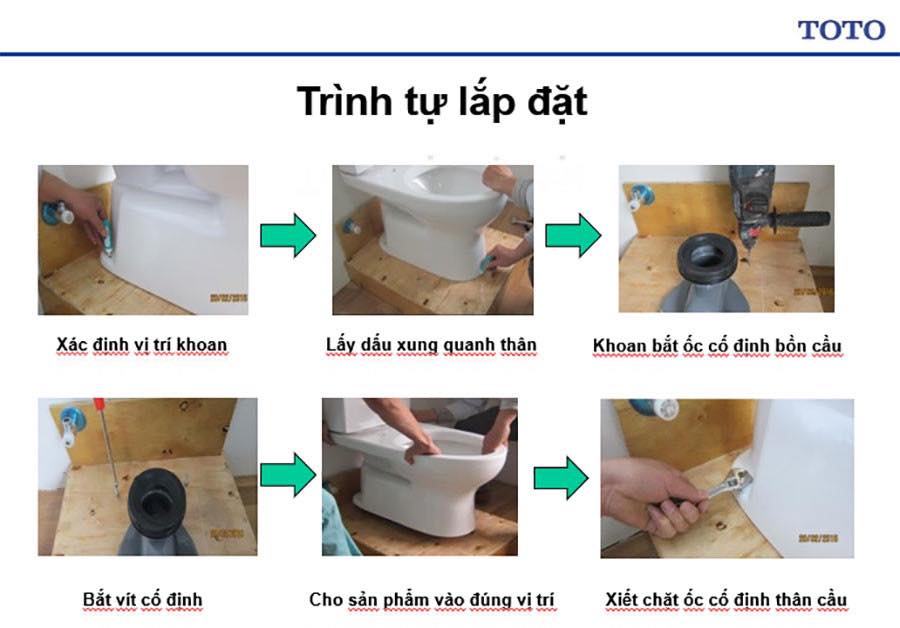 TOTO

Trình tự lắp đặt

Xác định vị trí khoan

Lấy dấu xung quanh thân

Khoan bắt ốc cố định bồn cầu

Bắt vít cố định

Cho sản phẩm vào đúng vị trí

Xiết chặt ốc cố định thân cầu