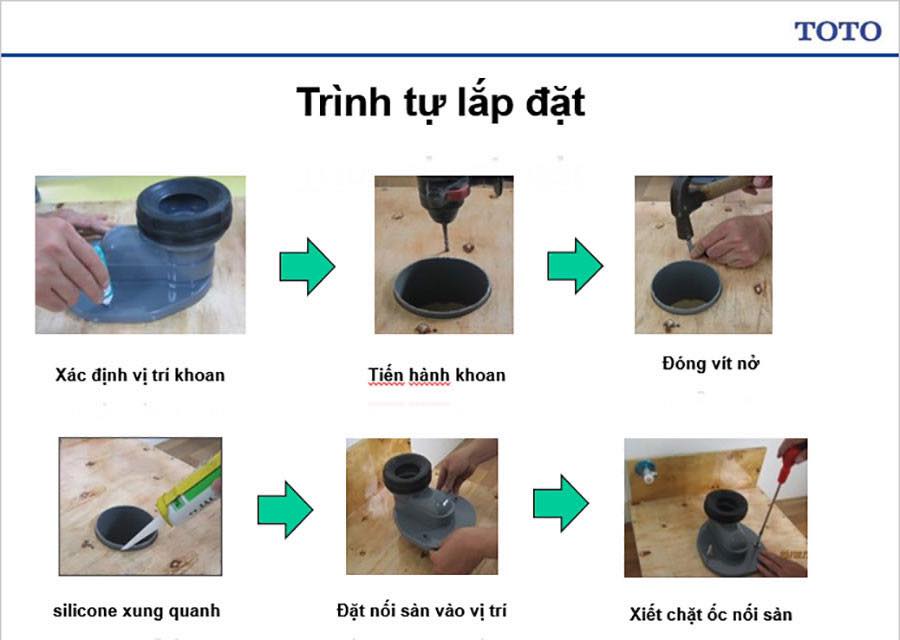 TOTO

Trình tự lắp đặt

Xác định vị trí khoan

Tiến hành khoan

Đóng vít nở

silicone xung quanh

Đặt nối sàn vào vị trí

Xiết chặt ốc nối sàn