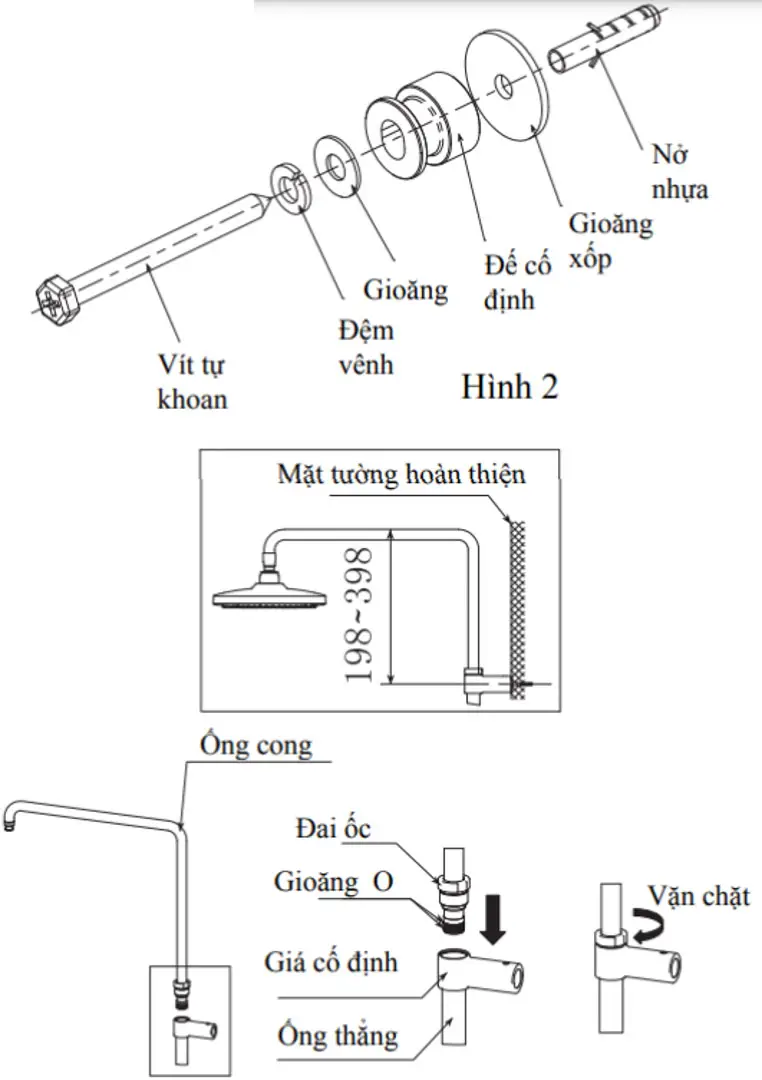 Nở nhựa

Gioăng xốp

Đế cố định

Gioăng

Đệm vênh

Vít tự khoan

Hình 2

Mặt tường hoàn thiện

198~398

Ống cong

Đai ốc

Gioăng O

Giá cố định

Ống thẳng

Vặn chặt