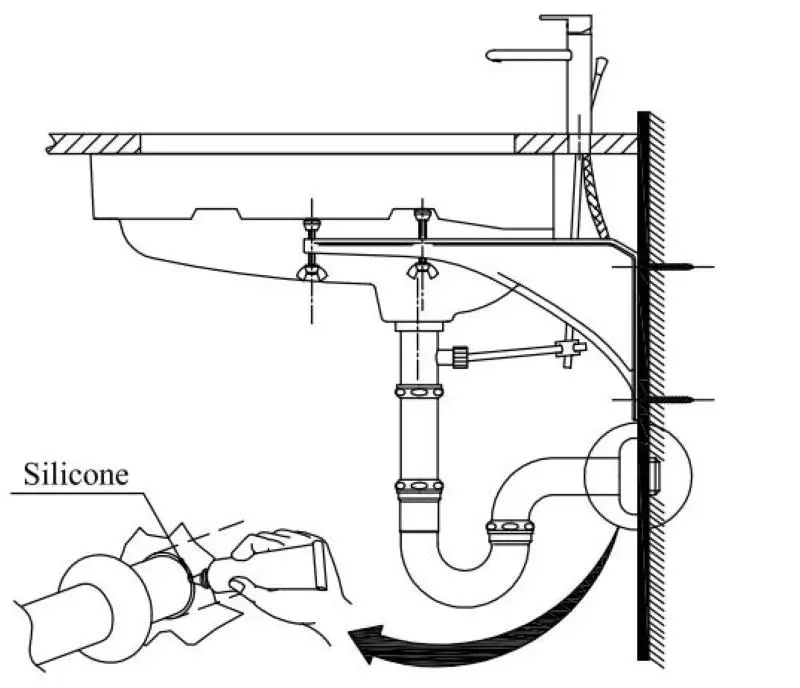 Silicone