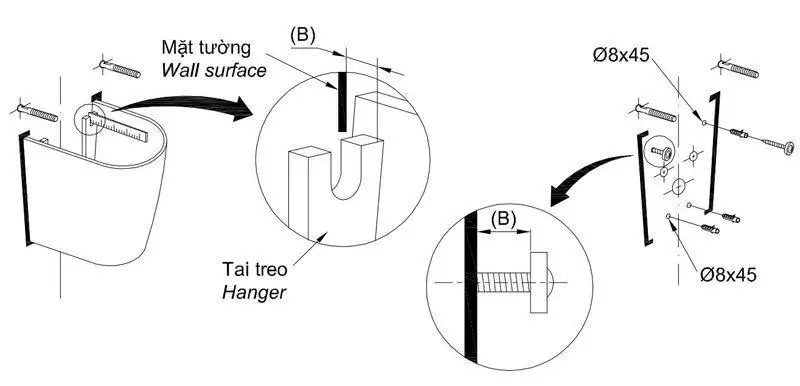 Mặt tường
Wall surface

(B)

Tai treo
Hanger

Ø8x45

(B)

Ø8x45