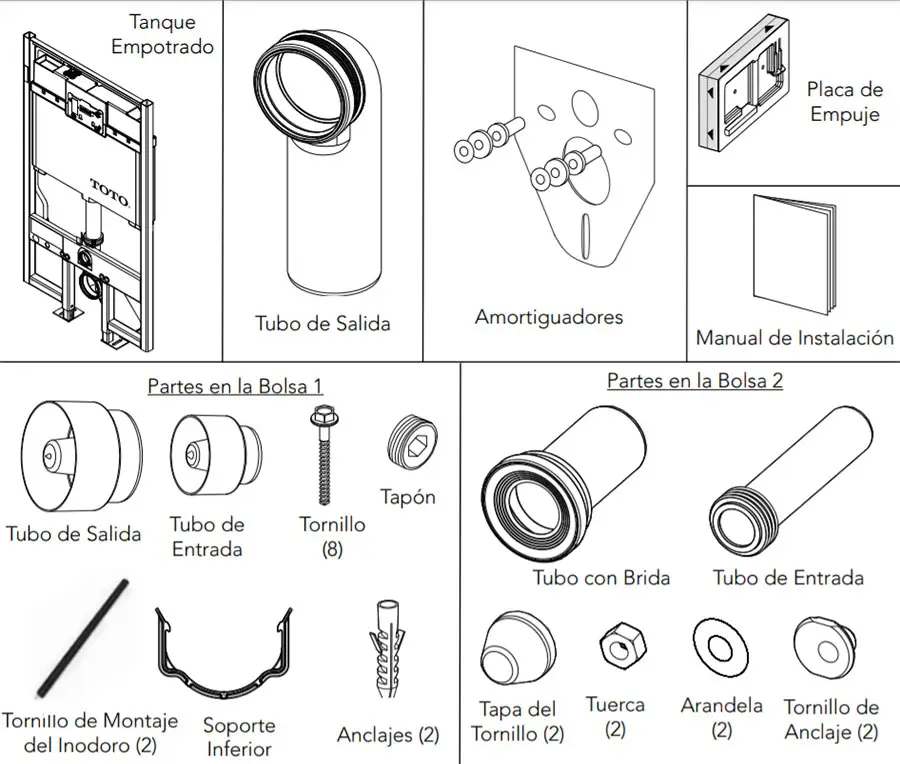 Tanque Empotrado

TOTO

Tubo de Salida

Amortiguadores

Placa de Empuje

Manual de Instalación

Partes en la Bolsa 1

Tubo de Salida

Tubo de Entrada

Tornillo (8)

Tapón

Tornillo de Montaje del Inodoro (2)

Soporte Inferior

Anclajes (2)

Partes en la Bolsa 2

Tubo con Brida

Tubo de Entrada

Tapa del Tornillo (2)

Tuerca (2)

Arandela (2)

Tornillo de Anclaje (2)