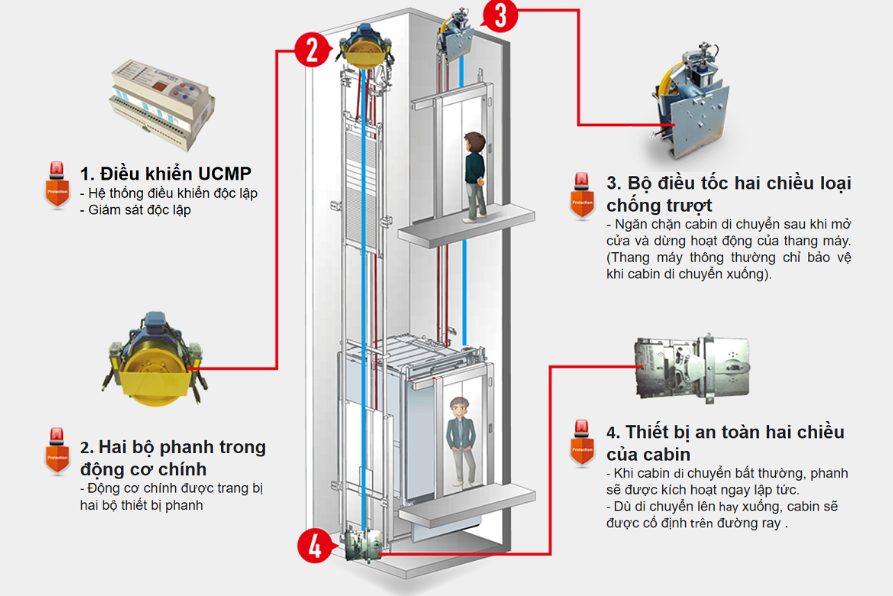 2

3

Protection
1. Điều khiển UCMP
- Hệ thống điều khiển độc lập
- Giám sát độc lập

Protection
3. Bộ điều tốc hai chiều loại chống trượt
- Ngăn chặn cabin di chuyển sau khi mở cửa và dừng hoạt động của thang máy. (Thang máy thông thường chỉ bảo vệ khi cabin di chuyển xuống).

Protection
2. Hai bộ phanh trong động cơ chính
- Động cơ chính được trang bị hai bộ thiết bị phanh

Protection
4. Thiết bị an toàn hai chiều của cabin
- Khi cabin di chuyển bất thường, phanh sẽ được kích hoạt ngay lập tức.
- Dù di chuyển lên hay xuống, cabin sẽ được cố định trên đường ray .

4